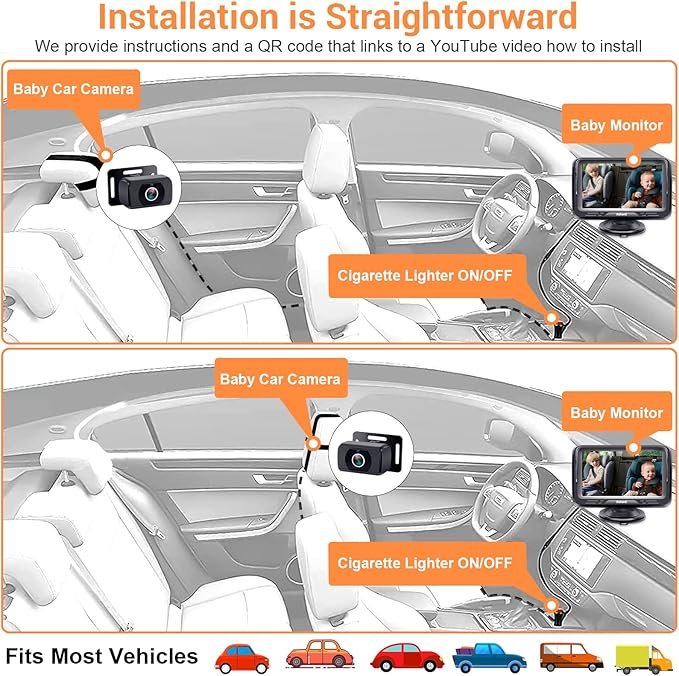 Installation is Straightforward

We provide instructions and a QR code that links to a YouTube video how to install

Baby Car Camera

Baby Monitor

Cigarette Lighter ON/OFF

Baby Car Camera

Baby Monitor

Cigarette Lighter ON/OFF

Fits Most Vehicles